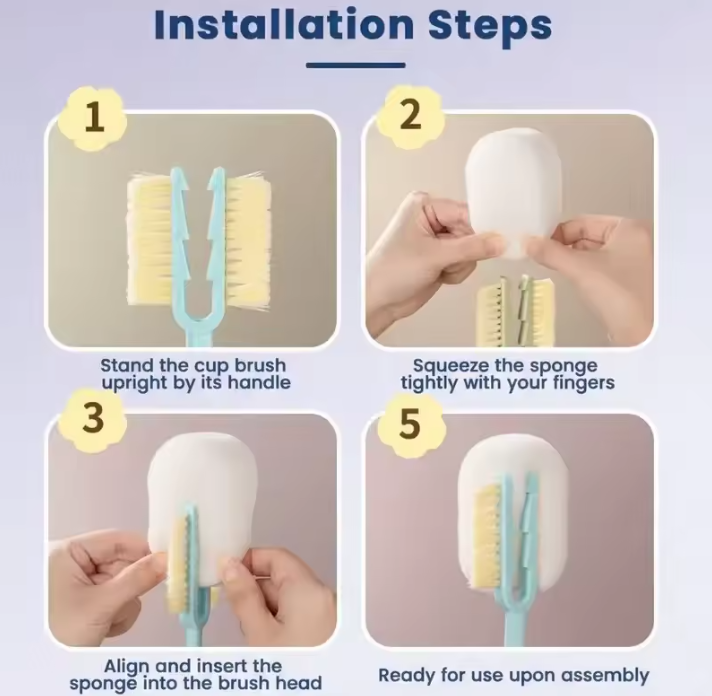 Installation Steps

1

Stand the cup brush upright by its handle

2

Squeeze the sponge tightly with your fingers

3

Align and insert the sponge into the brush head

5

Ready for use upon assembly